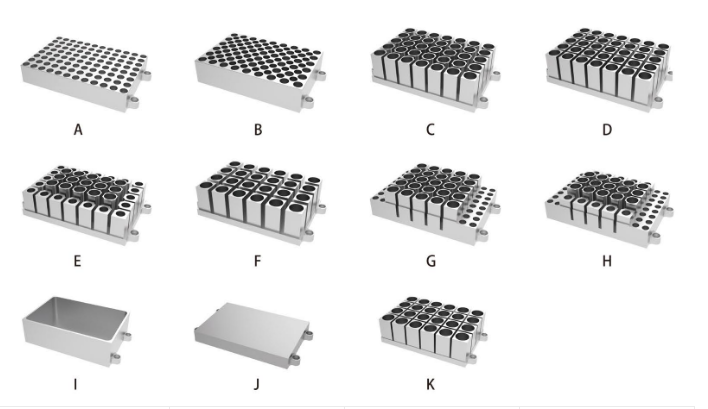 A

B

C

D

E

F

G

H

I

J

K